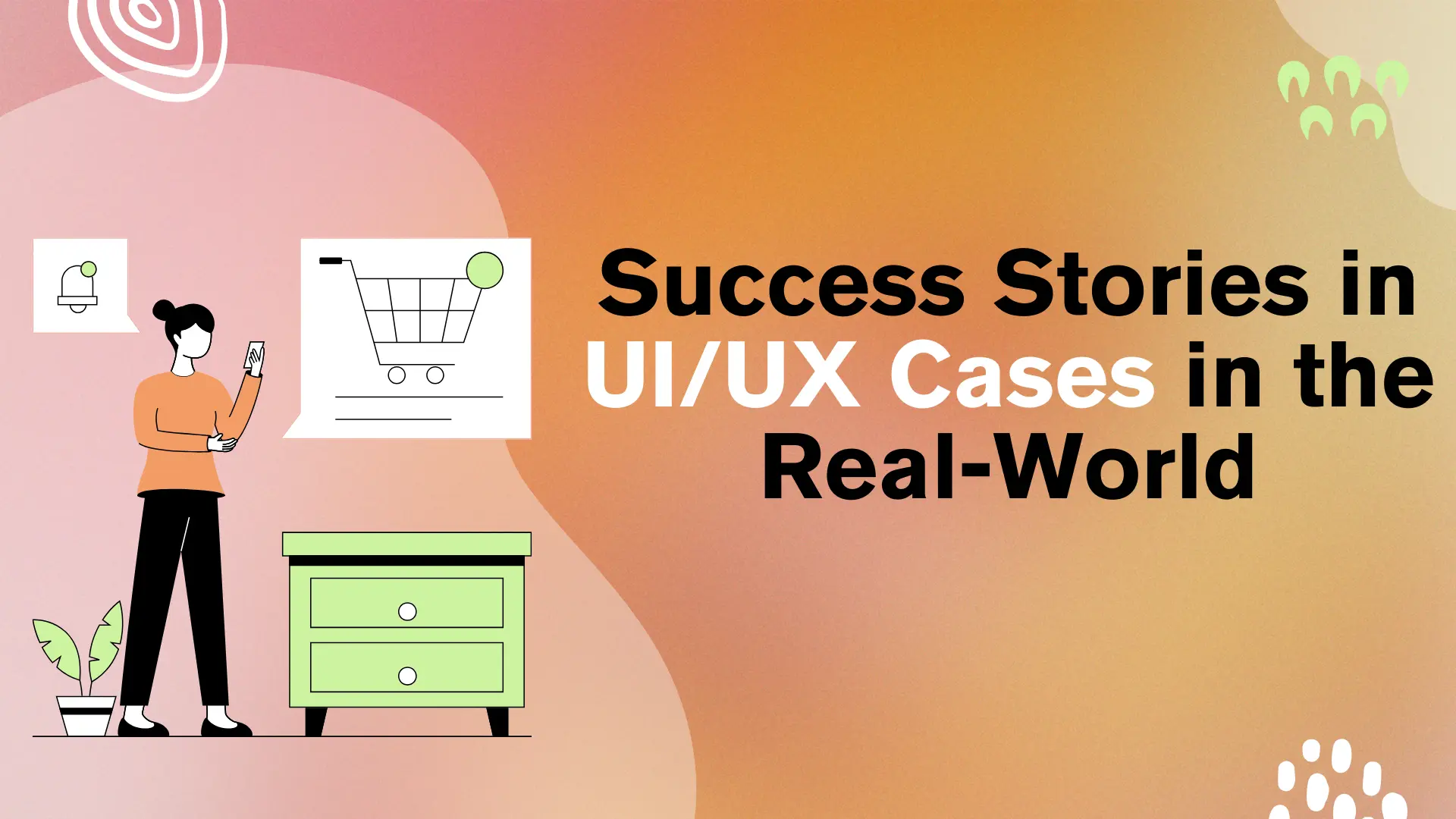 Success Stories in UI/UX Cases in the Real-World